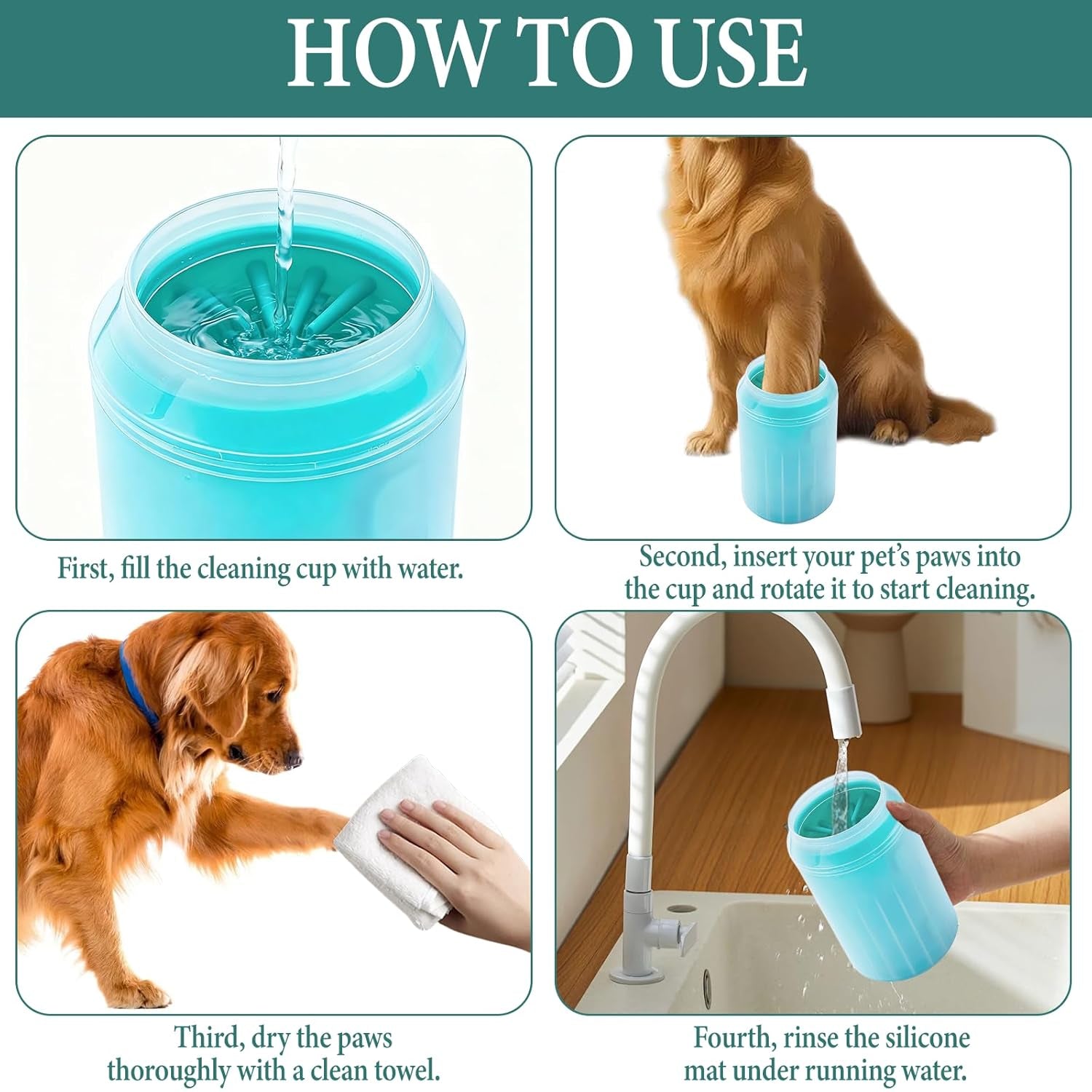 HOW TO USE

First, fill the cleaning cup with water.

Second, insert your pet's paws into the cup and rotate it to start cleaning.

Third, dry the paws thoroughly with a clean towel.

Fourth, rinse the silicone mat under running water.